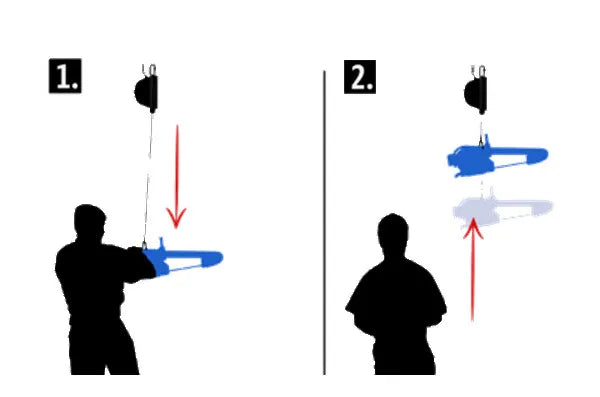 1.

2.